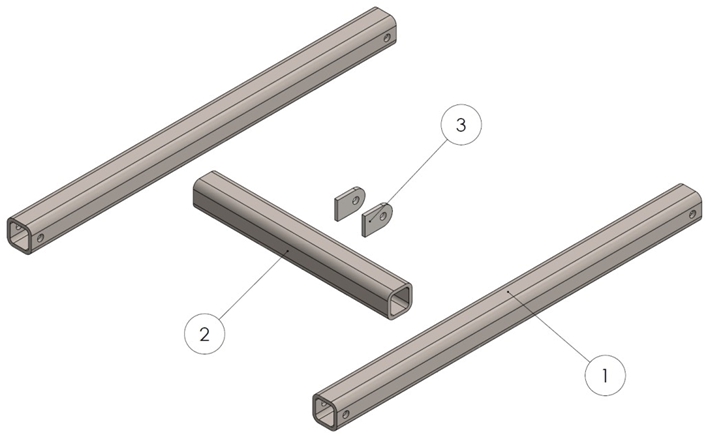 3

2

1