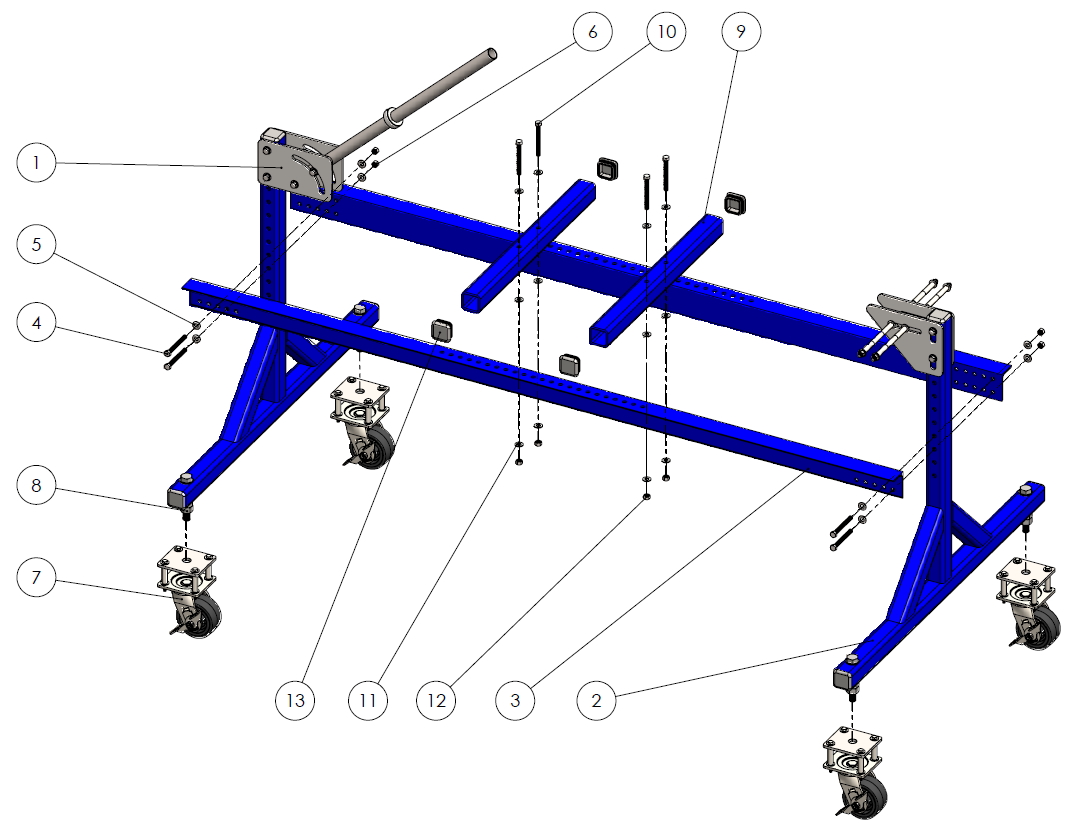 6
10
9
1
5
4
8
7
13
11
12
3
2