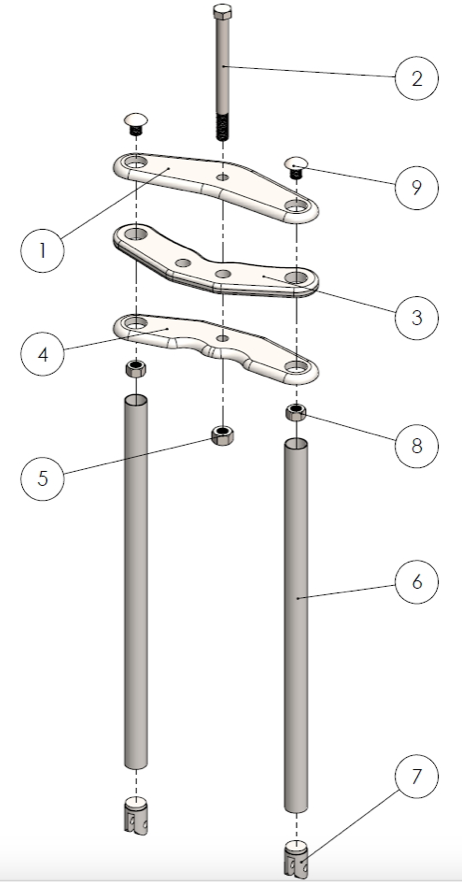 2
9
1
3
4
8
5
6
7